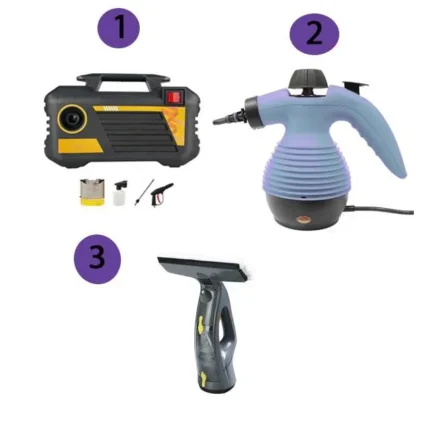 1

2

3